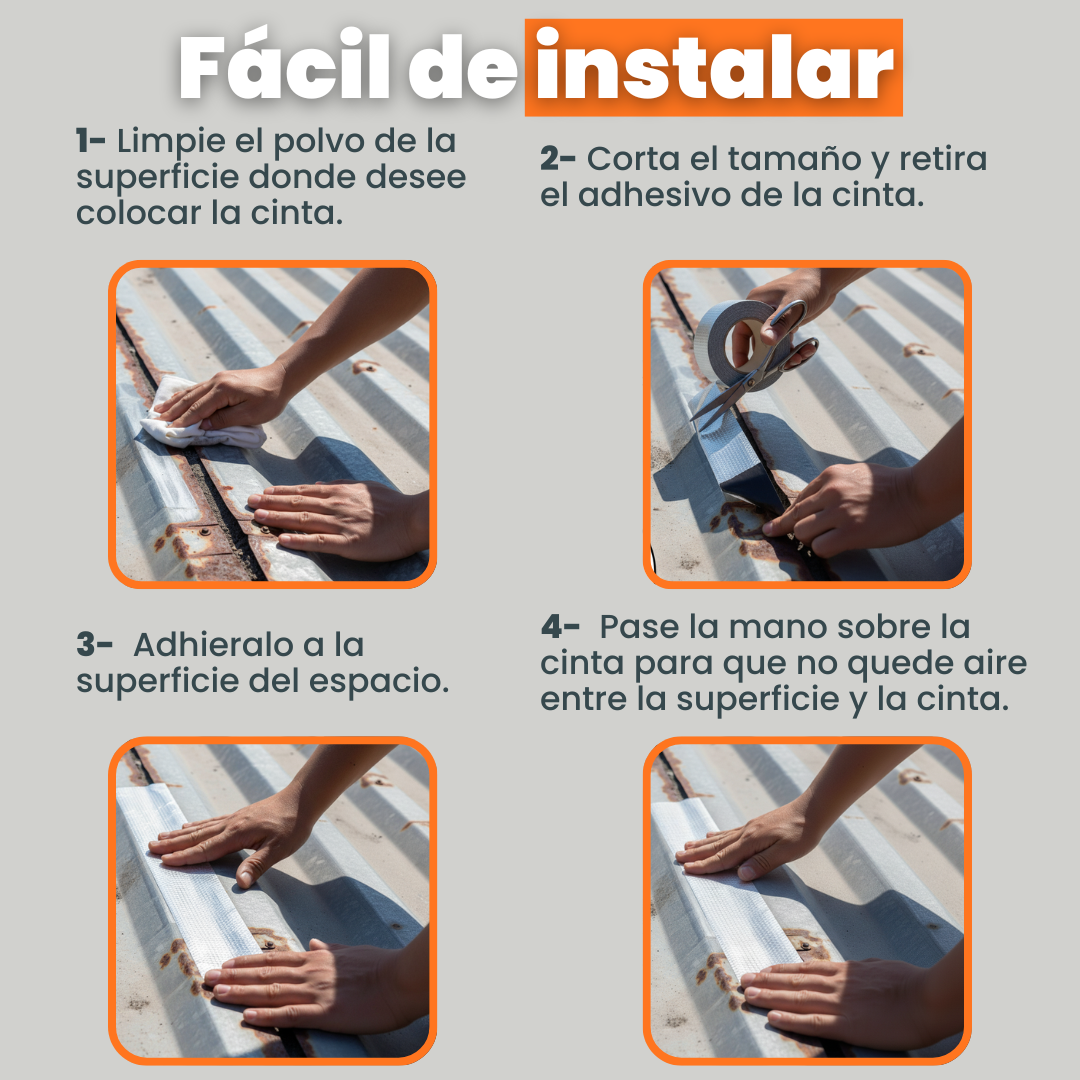 Fácil de instalar

1- Limpie el polvo de la superficie donde desee colocar la cinta.

2- Corta el tamaño y retira el adhesivo de la cinta.

3- Adhieralo a la superficie del espacio.

4- Pase la mano sobre la cinta para que no quede aire entre la superficie y la cinta.