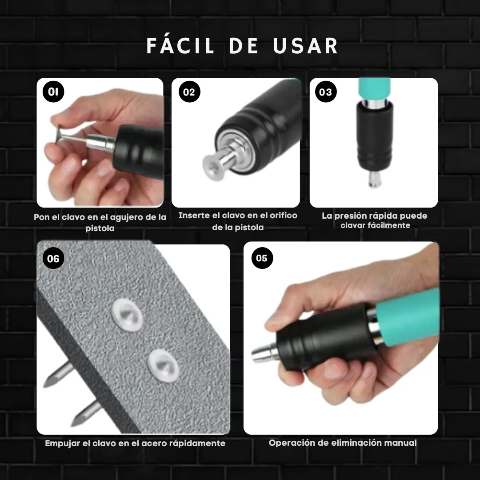 FÁCIL DE USAR

01

Pon el clavo en el agujero de la pistola

02

Inserte el clavo en el orificio de la pistola

03

La presión rápida puede clavar fácilmente

06

Empujar el clavo en el acero rápidamente

05

Operación de eliminación manual