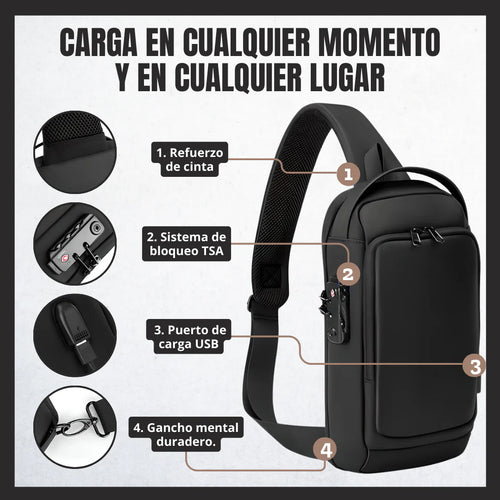 CARGA EN CUALQUIER MOMENTO Y EN CUALQUIER LUGAR

1. Refuerzo de cinta

1

2. Sistema de bloqueo TSA

2

3. Puerto de carga USB

3

4. Gancho mental duradero.

4