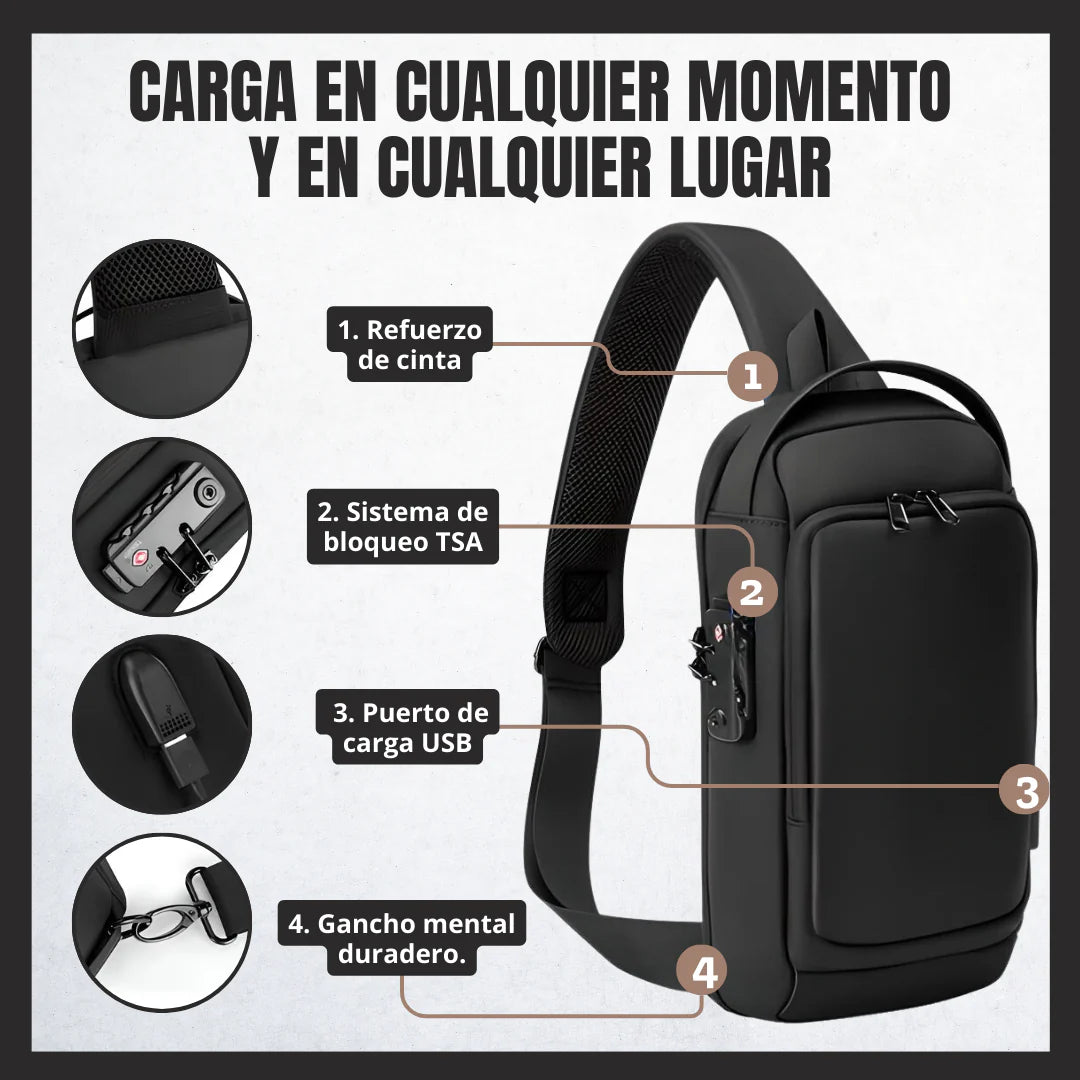 CARGA EN CUALQUIER MOMENTO Y EN CUALQUIER LUGAR

1. Refuerzo de cinta

1

2. Sistema de bloqueo TSA

2

3. Puerto de carga USB

3

4. Gancho mental duradero.

4